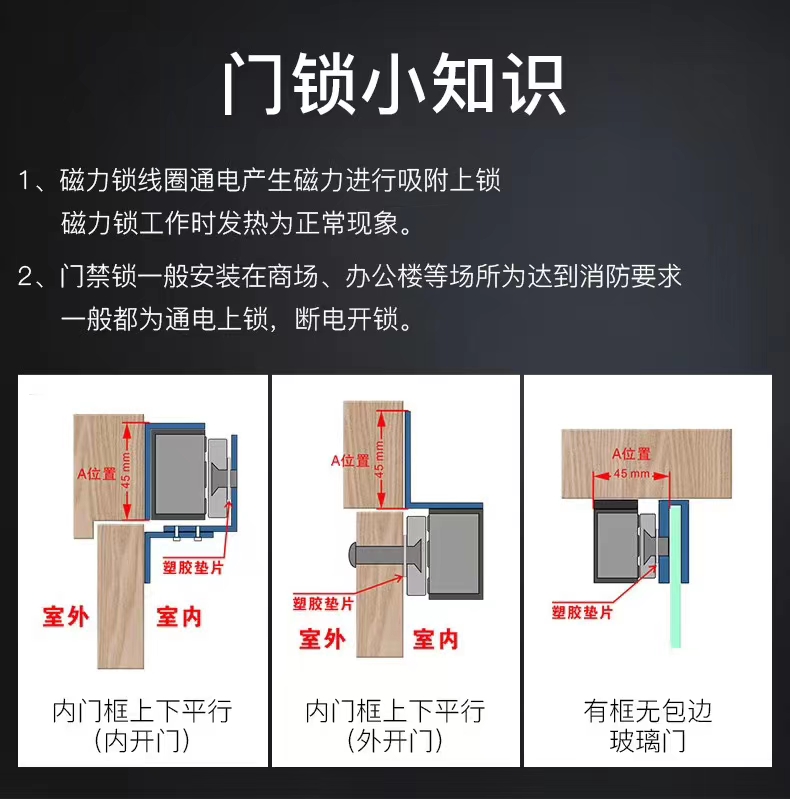 门锁小知识

1、磁力锁线圈通电产生磁力进行吸附上锁
磁力锁工作时发热为正常现象。

2、门禁锁一般安装在商场、办公楼等场所为达到消防要求
一般都为通电上锁，断电开锁。

A位置
45 mm
塑胶垫片
室外
室内
内门框上下平行
（内开门）

A位置
45 mm
塑胶垫片
室外
室内
内门框上下平行
（外开门）

A位置
45 mm
塑胶垫片
有框无包边
玻璃门